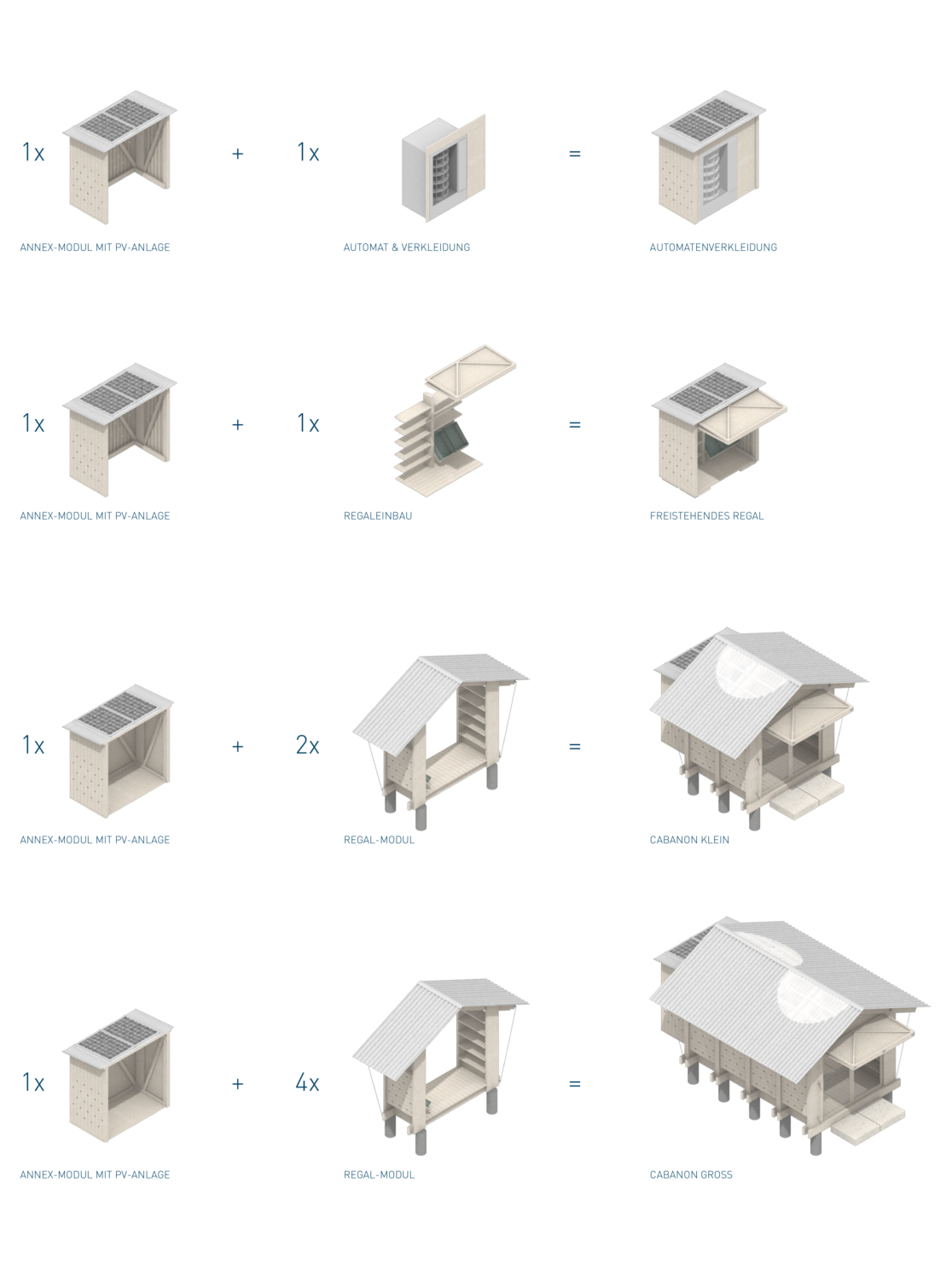 1x + 1x =

ANNEX-MODUL MIT PV-ANLAGE

AUTOMAT & VERKLEIDUNG

AUTOMATENVERKLEIDUNG

1x + 1x =

ANNEX-MODUL MIT PV-ANLAGE

REGALEINBAU

FREISTEHENDES REGAL

1x + 2x =

ANNEX-MODUL MIT PV-ANLAGE

REGAL-MODUL

CABANON KLEIN

1x + 4x =

ANNEX-MODUL MIT PV-ANLAGE

REGAL-MODUL

CABANON GROSS